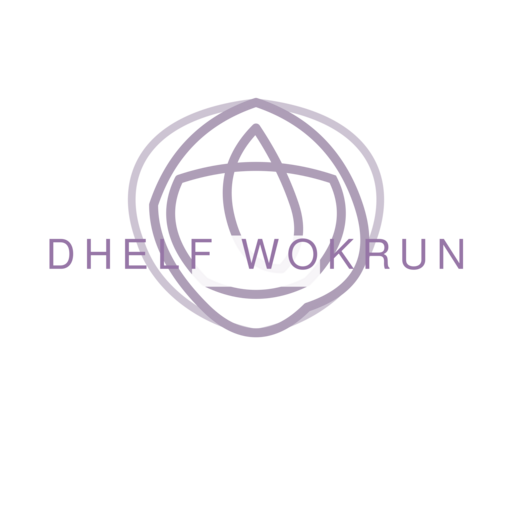 DHELF WOKRUN